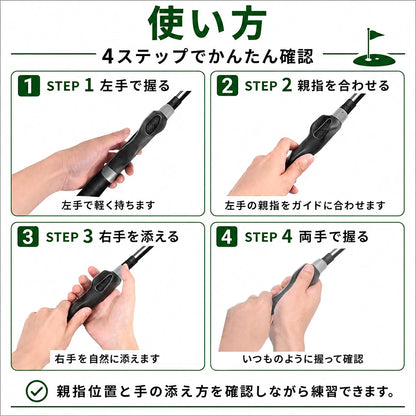 使い方

4ステップでかんたん確認

1 STEP 1 左手で握る

左手で軽く持ちます

2 STEP 2 親指を合わせる

左手の親指をガイドに合わせます

3 STEP 3 右手を添える

右手を自然に添えます

4 STEP 4 両手で握る

いつものように握って確認

親指位置と手の添え方を確認しながら練習できます。